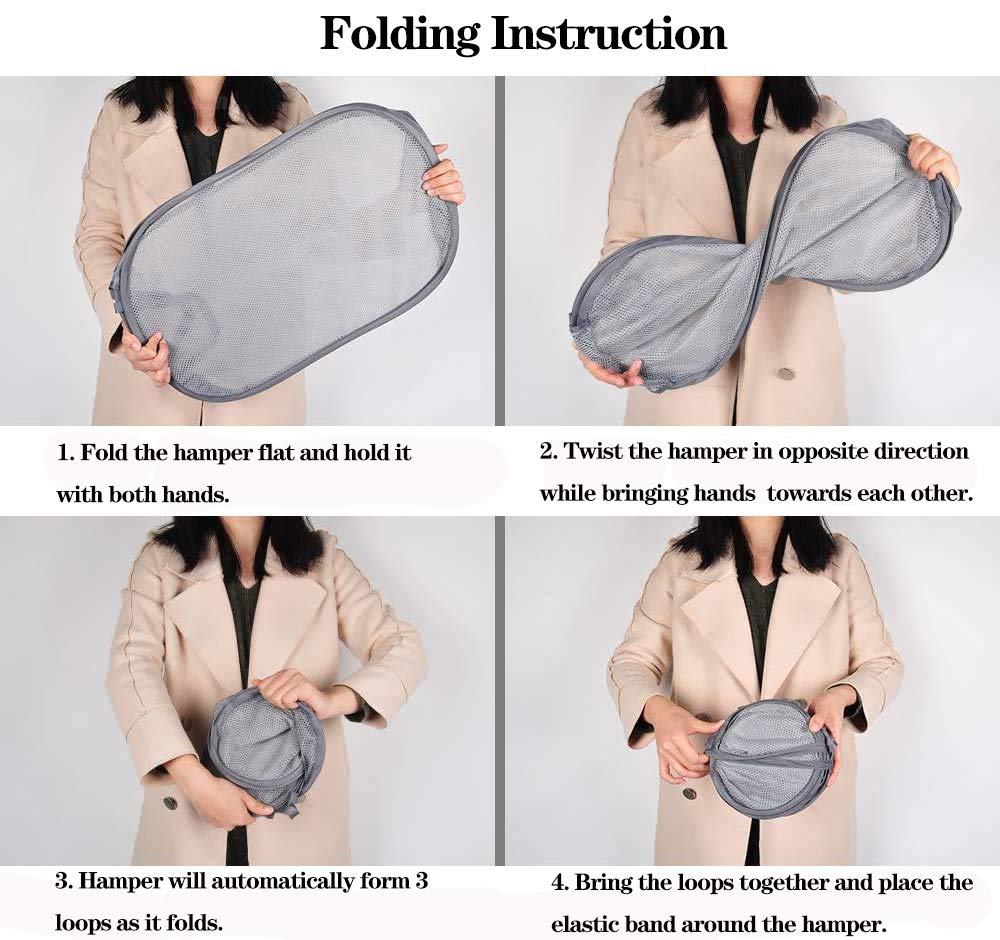 Folding Instruction

1. Fold the hamper flat and hold it with both hands.

2. Twist the hamper in opposite direction while bringing hands towards each other.

3. Hamper will automatically form 3 loops as it folds.

4. Bring the loops together and place the elastic band around the hamper.